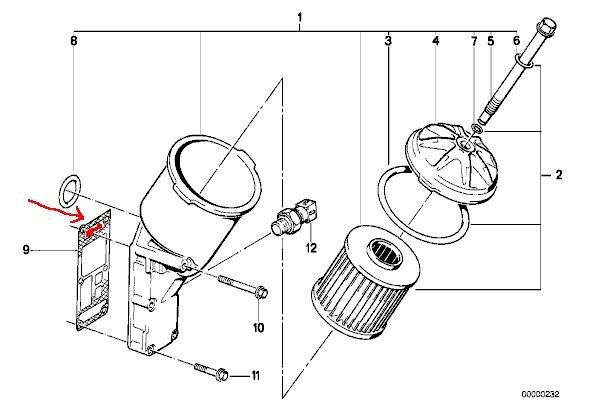 1

8

3

4

7

5

6

2

9

12

10

11

00000232