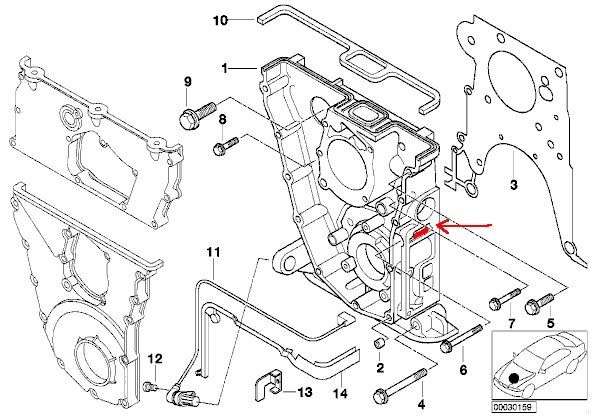 10
1
9
8
3
11
7
5
12
2
6
13
14
4
00030159